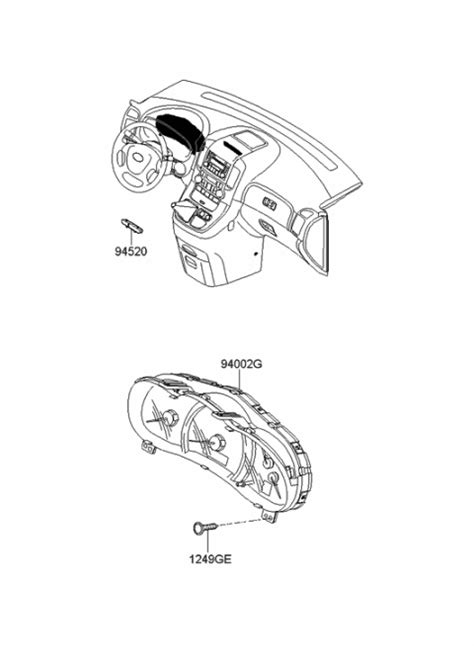 94520

94002G

1249GE