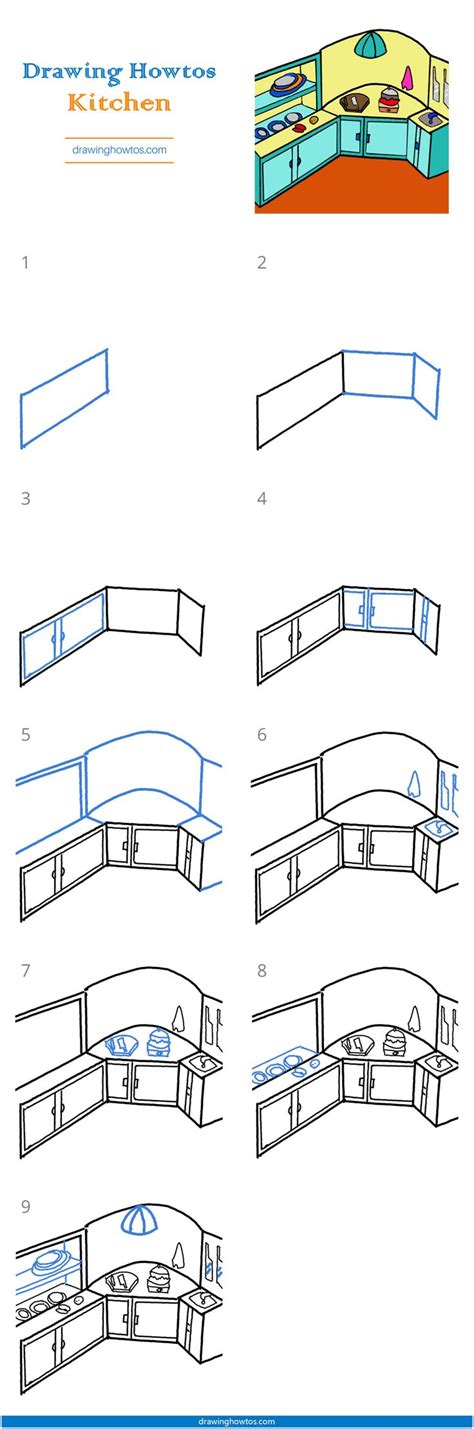 Drawing Howtos
Kitchen

drawinghowtos.com

1

2

3

4

5

6

7

8

9

drawinghowtos.com