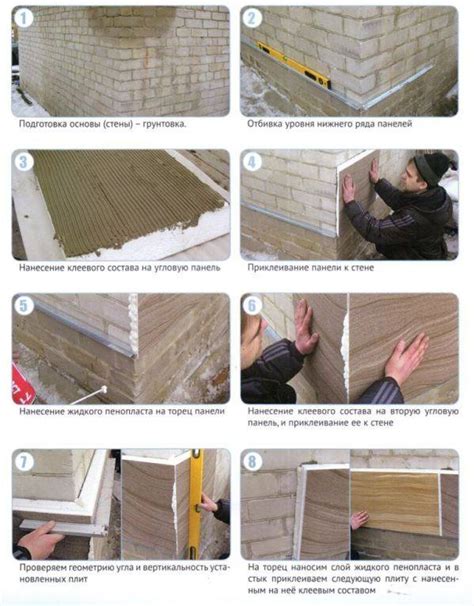 1
Подготовка основы (стены) – грунтовка.

2
Отбивка уровня нижнего ряда панелей

3
Нанесение клеевого состава на угловую панель

4
Приклеивание панели к стене

5
Нанесение жидкого пенопласта на торец панели

6
Нанесение клеевого состава на вторую угловую панель, и приклеивание ее к стене

7
Проверяем геометрию угла и вертикальность установленных плит

8
На торец наносим слой жидкого пенопласта и в стык приклеиваем следующую плиту с нанесенным на неё клеевым составом