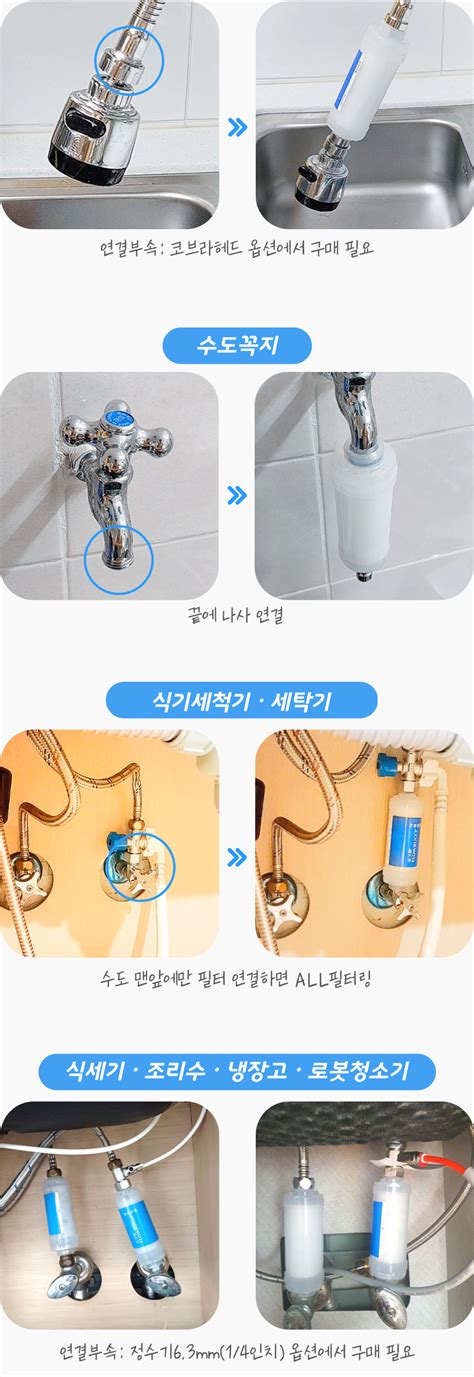 연결부속: 코브라헤드 옵션에서 구매 필요

수도꼭지

끝에 나사 연결

식기세척기 · 세탁기

수도 맨앞에만 필터 연결하면 ALL필터링

식세기 · 조리수 · 냉장고 · 로봇청소기

연결부속: 정수기6.3mm(1/4인치) 옵션에서 구매 필요