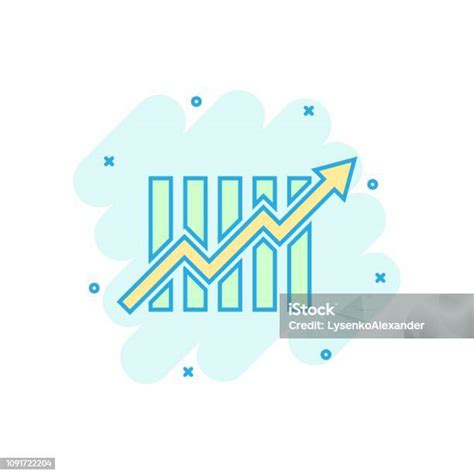 iStock
Credit: LysenkoAlexander

1091722204