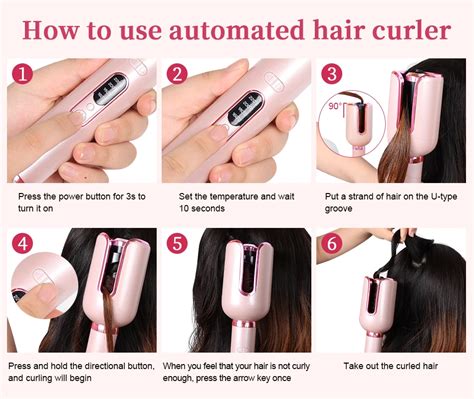 How to use automated hair curler

1

Press the power button for 3s to turn it on

2

Set the temperature and wait 10 seconds

3

90°

Put a strand of hair on the U-type groove

4

Press and hold the directional button, and curling will begin

5

When you feel that your hair is not curly enough, press the arrow key once

6

Take out the curled hair