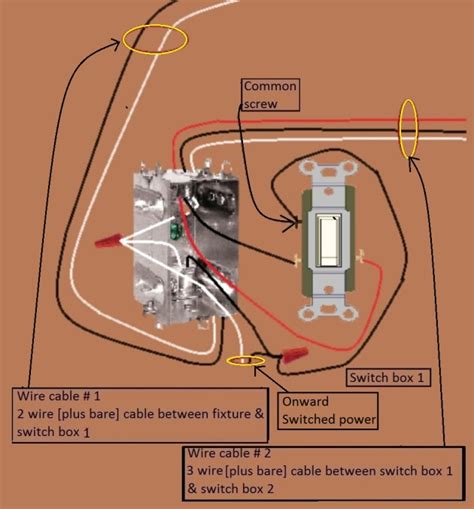 Common screw

Switch box 1

Wire cable # 1
2 wire [plus bare] cable between fixture & switch box 1

Onward
Switched power

Wire cable # 2
3 wire [plus bare] cable between switch box 1 & switch box 2