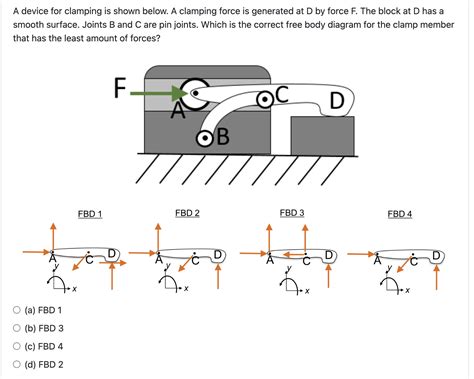 A device for clamping is shown below. A clamping force is generated at D by force F. The block at D has a smooth surface. Joints B and C are pin joints. Which is the correct free body diagram for the clamp member that has the least amount of forces?

F
A
C
D
B

FBD 1
A C D
y
x

FBD 2
A C D
y
x

FBD 3
A C D
y
x

FBD 4
A C D
y
x

(a) FBD 1
(b) FBD 3
(c) FBD 4
(d) FBD 2