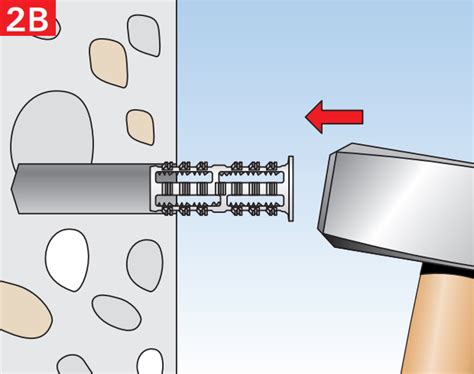 2B