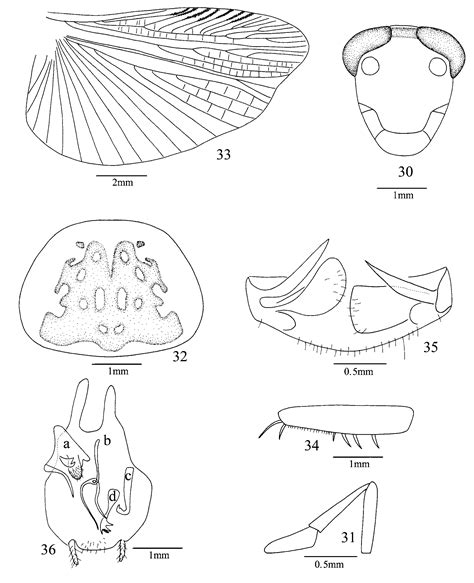 33

2mm

30

1mm

32

1mm

35

0.5mm

a

b

c

d

36

1mm

34

1mm

31

0.5mm