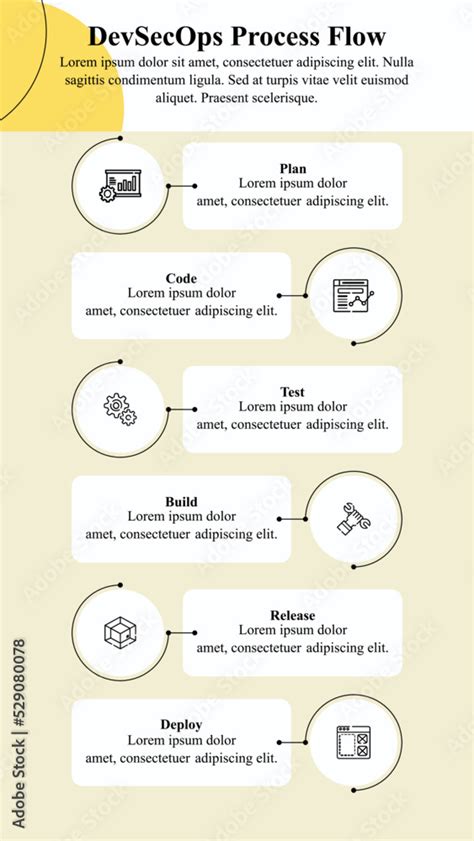 DevSecOps Process Flow

Lorem ipsum dolor sit amet, consectetuer adipiscing elit. Nulla sagittis condimentum ligula. Sed at turpis vitae velit euismod aliquet. Praesent scelerisque.

Plan
Lorem ipsum dolor amet, consectetuer adipiscing elit.

Code
Lorem ipsum dolor amet, consectetuer adipiscing elit.

Test
Lorem ipsum dolor amet, consectetuer adipiscing elit.

Build
Lorem ipsum dolor amet, consectetuer adipiscing elit.

Release
Lorem ipsum dolor amet, consectetuer adipiscing elit.

Deploy
Lorem ipsum dolor amet, consectetuer adipiscing elit.

Adobe Stock | #529080078