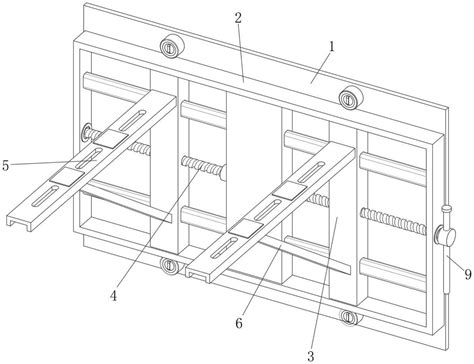 2
1
5
4
6
3
9