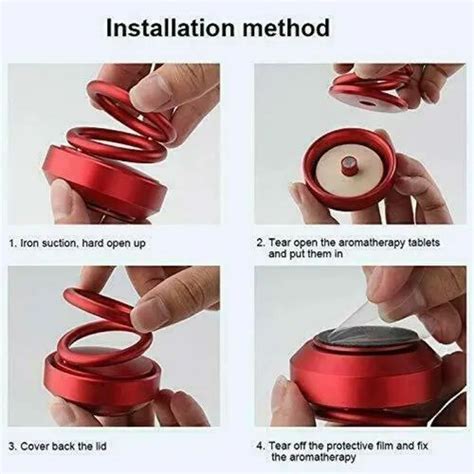 Installation method

1. Iron suction, hard open up

2. Tear open the aromatherapy tablets and put them in

3. Cover back the lid

4. Tear off the protective film and fix the aromatherapy