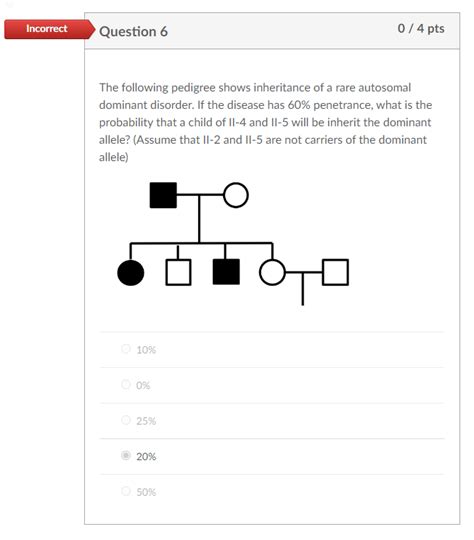 Incorrect

Question 6

0 / 4 pts

The following pedigree shows inheritance of a rare autosomal dominant disorder. If the disease has 60% penetrance, what is the probability that a child of II-4 and II-5 will be inherit the dominant allele? (Assume that II-2 and II-5 are not carriers of the dominant allele)

10%

0%

25%

20%

50%