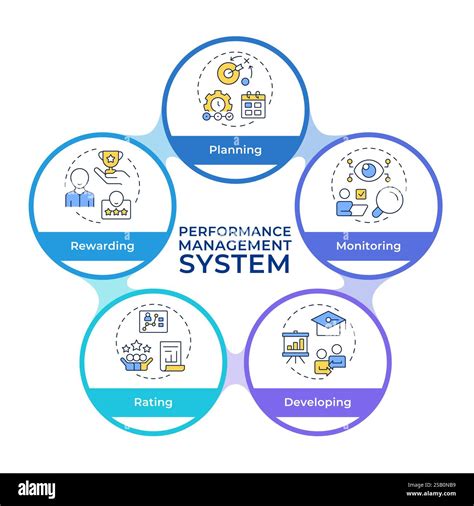 Planning

Rewarding

PERFORMANCE MANAGEMENT SYSTEM

Monitoring

Rating

Developing

alamy

Image ID: 2SB0NB9
www.alamy.com