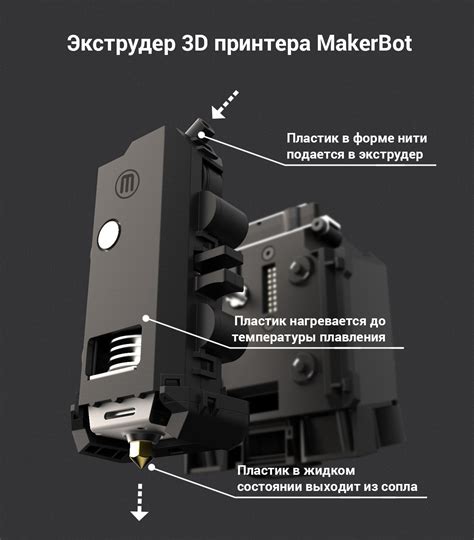 Экструдер 3D принтера MakerBot

Пластик в форме нити подается в экструдер

Пластик нагревается до температуры плавления

Пластик в жидком состоянии выходит из сопла