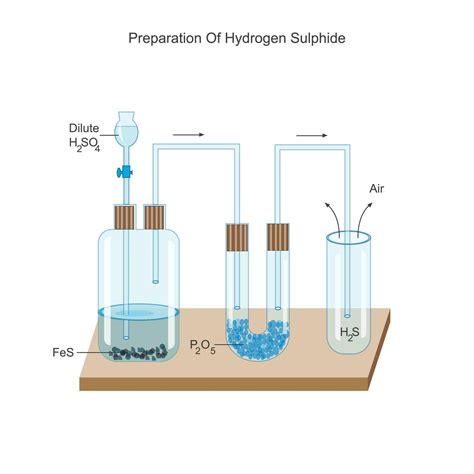 Preparation Of Hydrogen Sulphide

Dilute $H_2SO_4$

Air

FeS

$P_2O_5$

$H_2S$