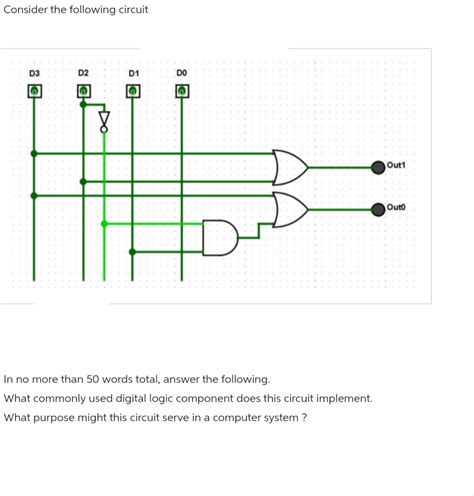 Consider the following circuit

D3 D2 D1 D0

0 0 0 0

Out1

Out0

In no more than 50 words total, answer the following.

What commonly used digital logic component does this circuit implement.

What purpose might this circuit serve in a computer system ?