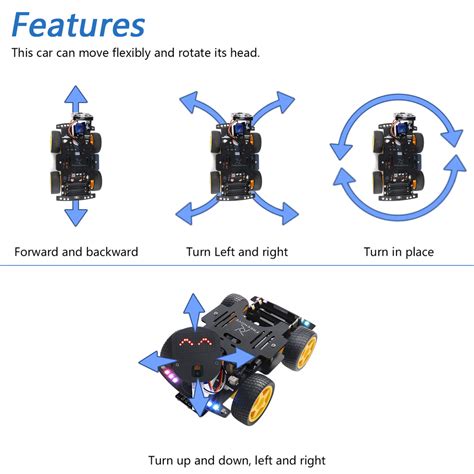 Features
This car can move flexibly and rotate its head.

Forward and backward

Turn Left and right

Turn in place

Turn up and down, left and right