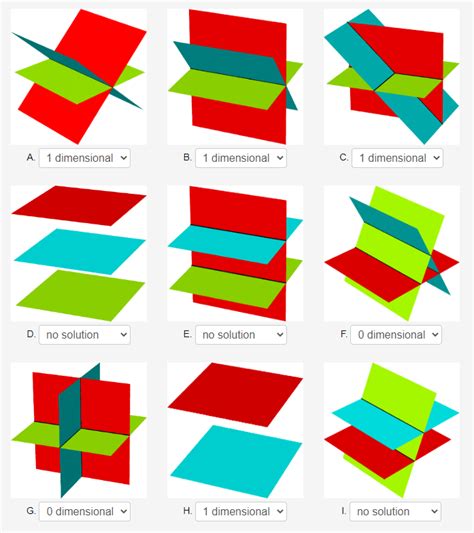 A. 1 dimensional

B. 1 dimensional

C. 1 dimensional

D. no solution

E. no solution

F. 0 dimensional

G. 0 dimensional

H. 1 dimensional

I. no solution