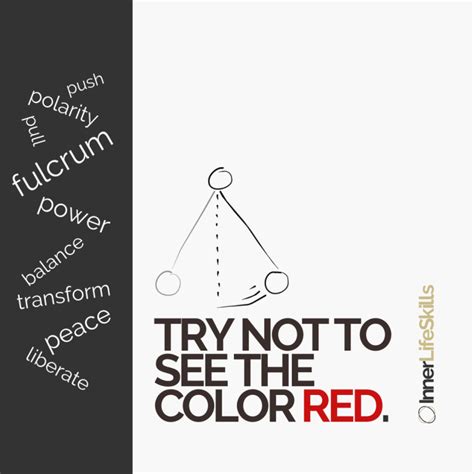 push
polarity
pull
fulcrum
power
balance
transform
peace
liberate

TRY NOT TO SEE THE COLOR RED.

InnerLifeSkills