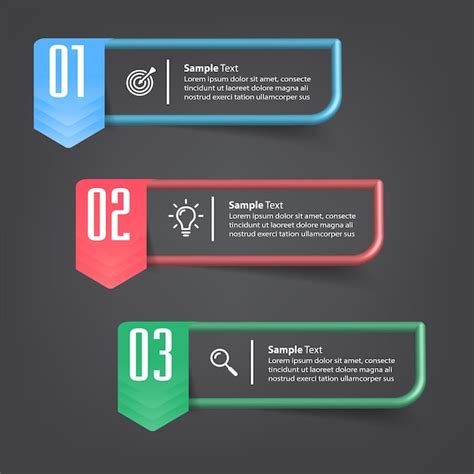 01

Sample Text
Lorem ipsum dolor sit amet, consecte tincidunt ut laoreet dolore magna ali nostrud exerci tation ullamcorper sus

02

Sample Text
Lorem ipsum dolor sit amet, consecte tincidunt ut laoreet dolore magna ali nostrud exerci tation ullamcorper sus

03

Sample Text
Lorem ipsum dolor sit amet, consecte tincidunt ut laoreet dolore magna ali nostrud exerci tation ullamcorper sus