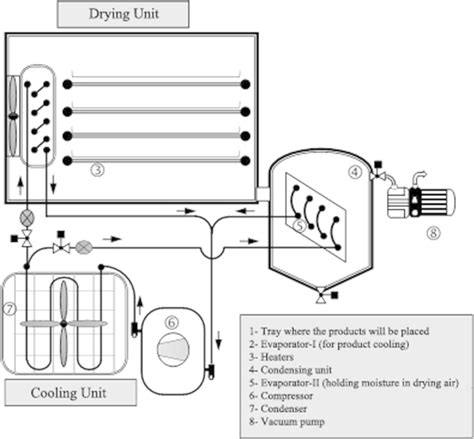 Drying Unit

③

④

⑤

⑧

⑦

⑥

Cooling Unit

1- Tray where the products will be placed
2- Evaporator-I (for product cooling)
3- Heaters
4- Condensing unit
5- Evaporator-II (holding moisture in drying air)
6- Compressor
7- Condenser
8- Vacuum pump