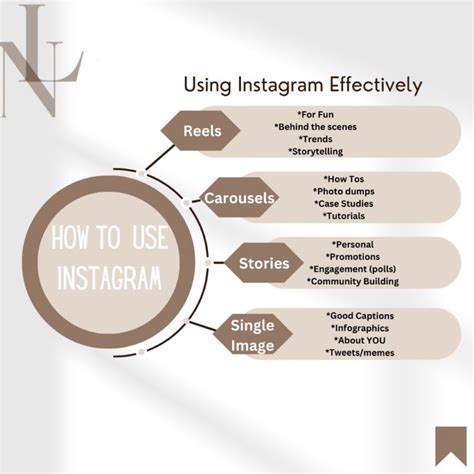 NL

Using Instagram Effectively

HOW TO USE INSTAGRAM

Reels
*For Fun
*Behind the scenes
*Trends
*Storytelling

Carousels
*How Tos
*Photo dumps
*Case Studies
*Tutorials

Stories
*Personal
*Promotions
*Engagement (polls)
*Community Building

Single Image
*Good Captions
*Infographics
*About YOU
*Tweets/memes