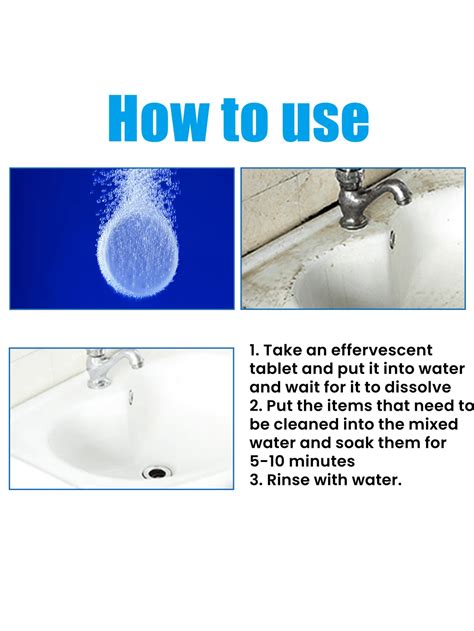 How to use

1. Take an effervescent tablet and put it into water and wait for it to dissolve
2. Put the items that need to be cleaned into the mixed water and soak them for 5-10 minutes
3. Rinse with water.