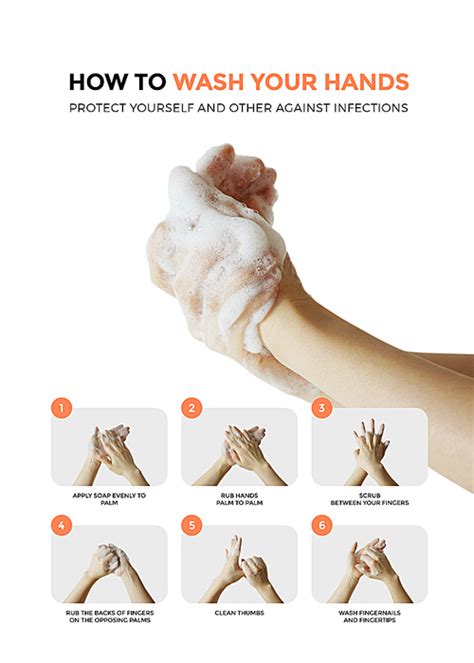 HOW TO WASH YOUR HANDS
PROTECT YOURSELF AND OTHER AGAINST INFECTIONS

1
APPLY SOAP EVENLY TO PALM

2
RUB HANDS PALM TO PALM

3
SCRUB BETWEEN YOUR FINGERS

4
RUB THE BACKS OF FINGERS ON THE OPPOSING PALMS

5
CLEAN THUMBS

6
WASH FINGERNAILS AND FINGERTIPS