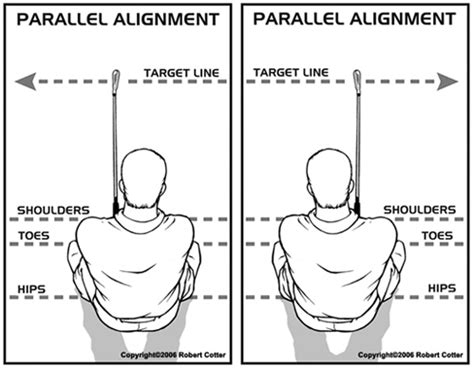 PARALLEL ALIGNMENT

TARGET LINE

SHOULDERS

TOES

HIPS

Copyright©2006 Robert Cotter

PARALLEL ALIGNMENT

TARGET LINE

SHOULDERS

TOES

HIPS

Copyright©2006 Robert Cotter