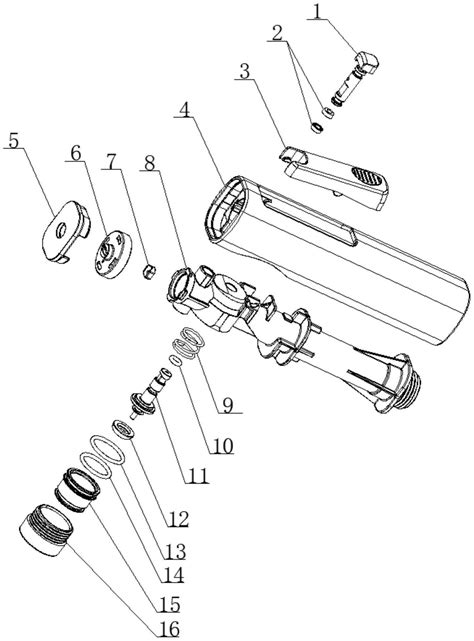 1
2
3
4
5
6
7
8
9
10
11
12
13
14
15
16