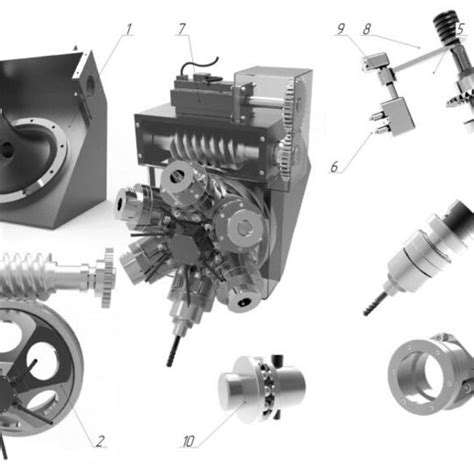 1
7
9
8
5
6
2
10