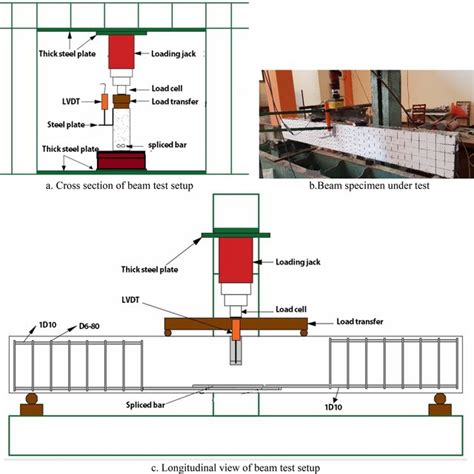 Thick steel plate
Loading jack
Load cell
LVDT
Load transfer
Steel plate
spliced bar
Thick steel plate

a. Cross section of beam test setup

b.Beam specimen under test

Thick steel plate
Loading jack
LVDT
Load cell
Load transfer
1D10
D6-80
Spliced bar
1D10

c. Longitudinal view of beam test setup