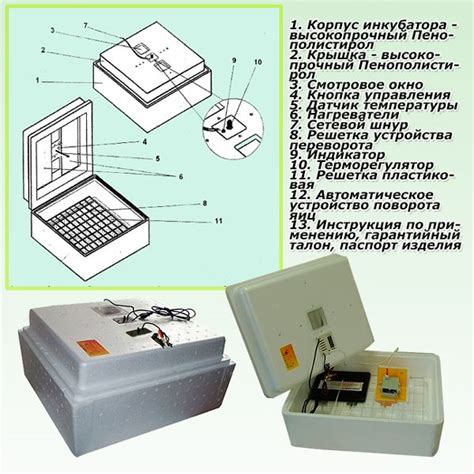 7
3
2
1
9
10
4
5
6
8
11

1. Корпус инкубатора - высокопрочный Пенополистирол
2. Крышка - высокопрочный Пенополистирол
3. Смотровое окно
4. Кнопка управления
5. Датчик температуры
6. Нагреватели
7. Сетевой шнур
8. Решетка устройства переворота
9. Индикатор
10. Терморегулятор
11. Решетка пластиковая
12. Автоматическое устройство поворота яиц
13. Инструкция по применению, гарантийный талон, паспорт изделия