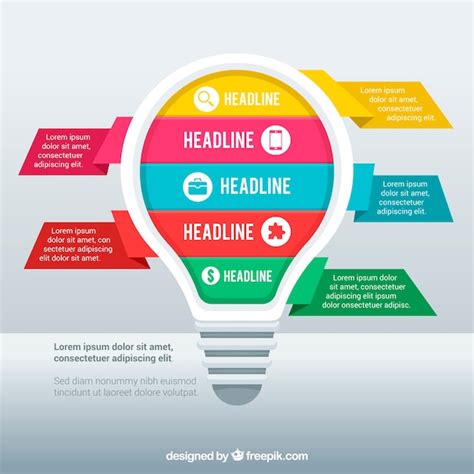 HEADLINE

Lorem ipsum dolor sit amet, consectetuer adipiscing elit.

HEADLINE

Lorem ipsum dolor sit amet, consectetuer adipiscing elit.

HEADLINE

Lorem ipsum dolor sit amet, consectetuer adipiscing elit.

HEADLINE

Lorem ipsum dolor sit amet, con sectetuer adipiscing elit dolor sit amet.

HEADLINE

Lorem ipsum dolor sit amet, consectetuer adipiscing elit ipsum dolor onsectetuer adipisc.

Lorem ipsum dolor sit amet, consectetuer adipiscing elit

Sed diam nonummy nibh euismod tincidunt ut laoreet dolore volutpat.

designed by freepik.com