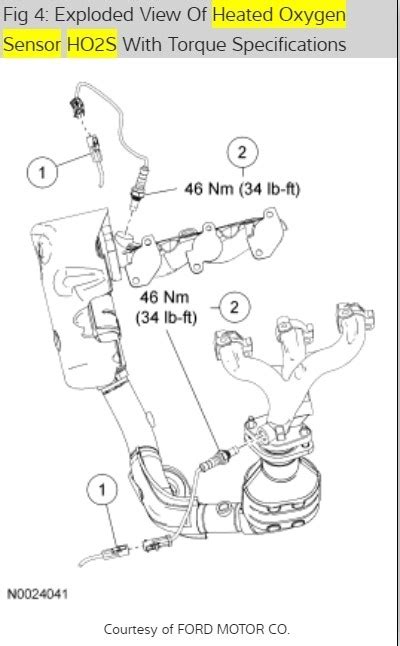 Fig 4: Exploded View Of Heated Oxygen Sensor HO2S With Torque Specifications

1

2

46 Nm (34 lb-ft)

46 Nm
(34 lb-ft)

2

1

N0024041

Courtesy of FORD MOTOR CO.