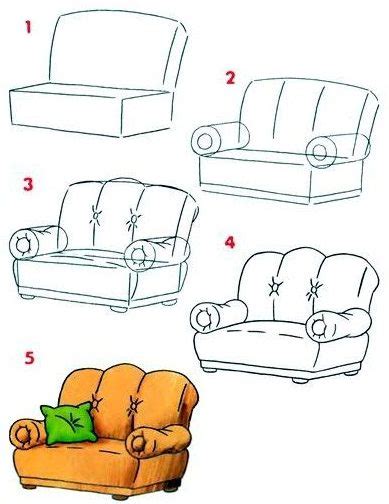 1

2

3

4

5