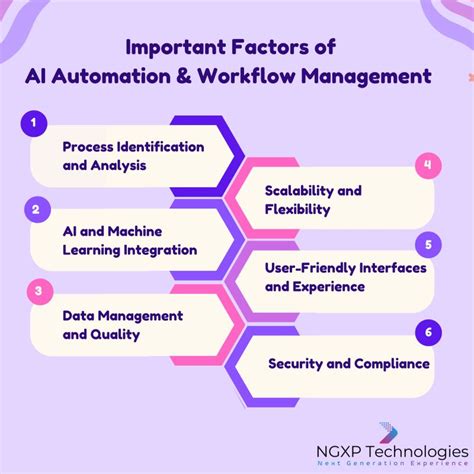 Important Factors of
AI Automation & Workflow Management

1
Process Identification and Analysis

2
AI and Machine Learning Integration

3
Data Management and Quality

4
Scalability and Flexibility

5
User-Friendly Interfaces and Experience

6
Security and Compliance

NGXP Technologies
Next Generation Experience