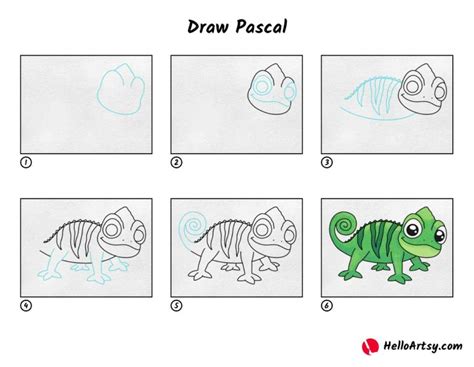 Draw Pascal

1

2

3

4

5

6

HelloArtsy.com