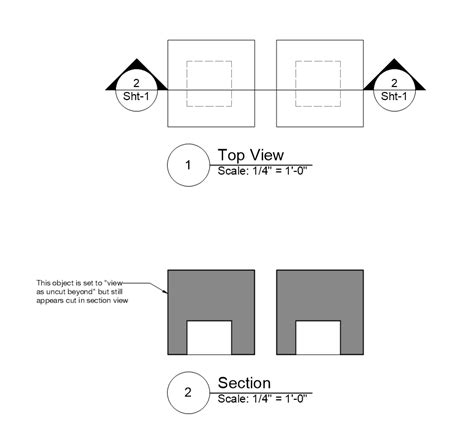 2
Sht-1

2
Sht-1

1
Top View
Scale: 1/4" = 1'-0"

This object is set to "view as uncut beyond" but still appears cut in section view

2
Section
Scale: 1/4" = 1'-0"