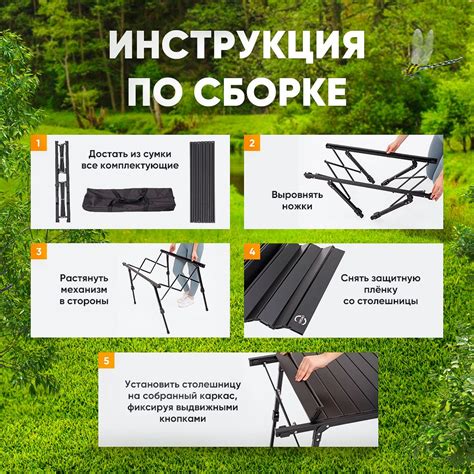 ИНСТРУКЦИЯ ПО СБОРКЕ

1
Достать из сумки все комплектующие

2
Выровнять ножки

3
Растянуть механизм в стороны

4
Снять защитную плёнку со столешницы

5
Установить столешницу на собранный каркас, фиксируя выдвижными кнопками