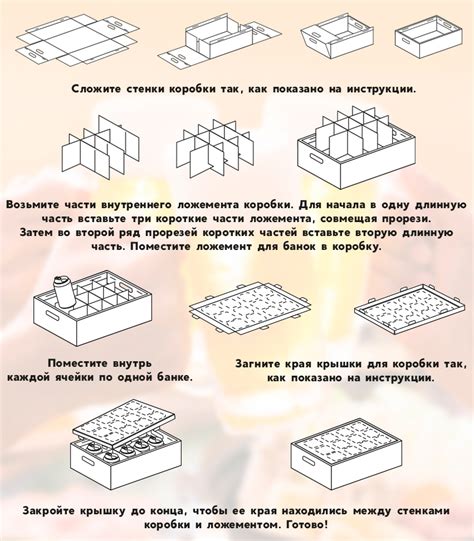 Сложите стенки коробки так, как показано на инструкции.

Возьмите части внутреннего ложемента коробки. Для начала в одну длинную часть вставьте три короткие части ложемента, совмещая прорези. Затем во второй ряд прорезей коротких частей вставьте вторую длинную часть. Поместите ложемент для банок в коробку.

Поместите внутрь каждой ячейки по одной банке.

Загните края крышки для коробки так, как показано на инструкции.

Закройте крышку до конца, чтобы ее края находились между стенками коробки и ложементом. Готово!