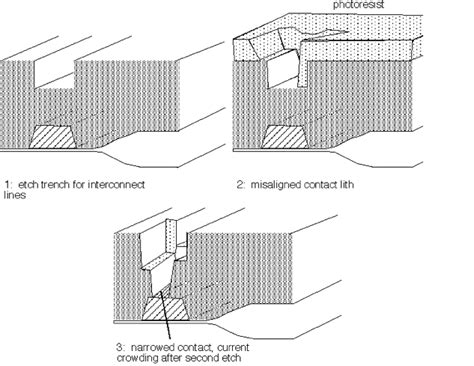 photoresist

1: etch trench for interconnect lines

2: misaligned contact lith

3: narrowed contact, current crowding after second etch