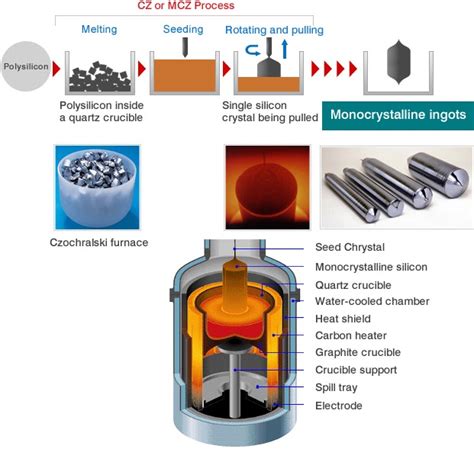 CZ or MCZ Process

Melting

Seeding

Rotating and pulling

Polysilicon

Polysilicon inside a quartz crucible

Single silicon crystal being pulled

Monocrystalline ingots

Czochralski furnace

Seed Chrystal

Monocrystalline silicon

Quartz crucible

Water-cooled chamber

Heat shield

Carbon heater

Graphite crucible

Crucible support

Spill tray

Electrode