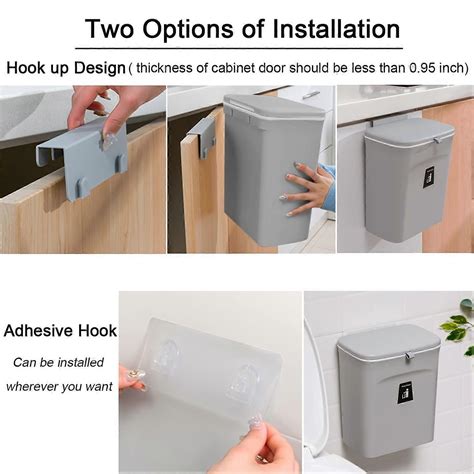 Two Options of Installation

Hook up Design ( thickness of cabinet door should be less than 0.95 inch)

Adhesive Hook

Can be installed wherever you want