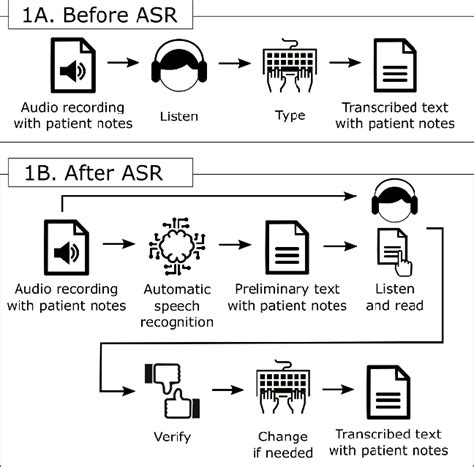 1A. Before ASR

Audio recording with patient notes

Listen

Type

Transcribed text with patient notes

1B. After ASR

Audio recording with patient notes

Automatic speech recognition

Preliminary text with patient notes

Listen and read

Verify

Change if needed

Transcribed text with patient notes