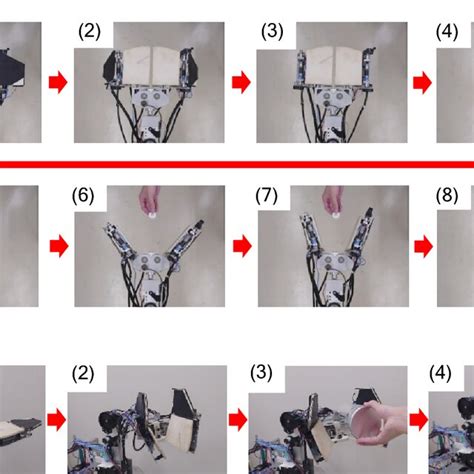 (2)
(3)
(4)
(6)
(7)
(8)
(2)
(3)
(4)