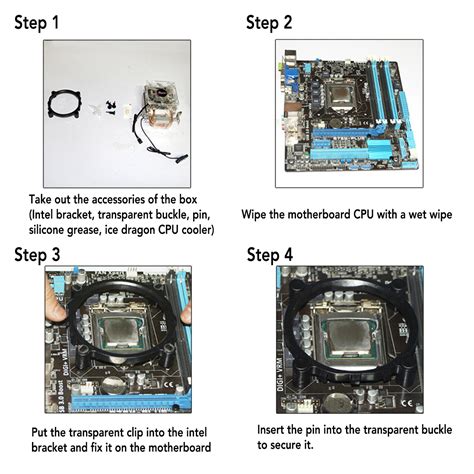 Step 1

Take out the accessories of the box (Intel bracket, transparent buckle, pin, silicone grease, ice dragon CPU cooler)

Step 2

Wipe the motherboard CPU with a wet wipe

Step 3

DIGI+ VRM
SB 3.0 Boost

Put the transparent clip into the intel bracket and fix it on the motherboard

Step 4

DIGI+ VRM

Insert the pin into the transparent buckle to secure it.