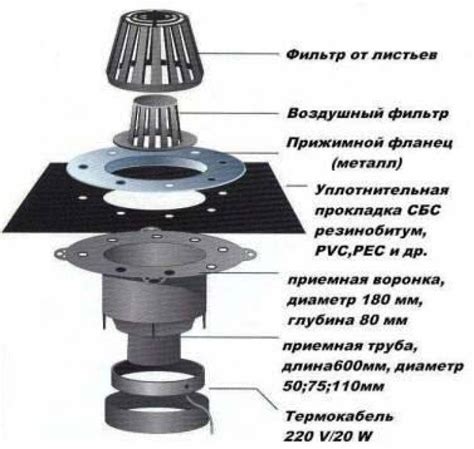 Фильтр от листьев

Воздушный фильтр

Прижимной фланец (металл)

Уплотнительная прокладка СБС резинобитум, PVC,PEC и др.

приемная воронка, диаметр 180 мм, глубина 80 мм

приемная труба, длина600мм, диаметр 50;75;110мм

Термокабель 220 V/20 W