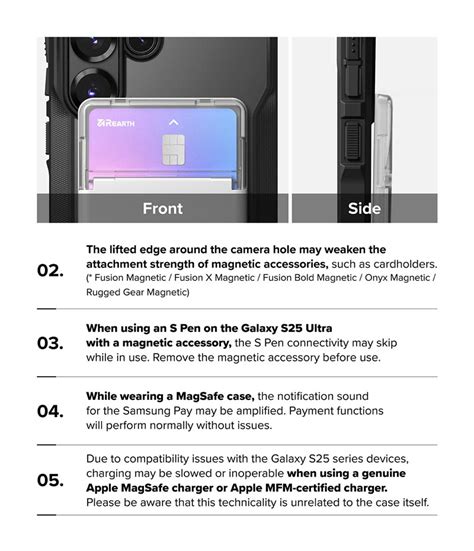 REARTH

Front

Side

02.

The lifted edge around the camera hole may weaken the attachment strength of magnetic accessories, such as cardholders. (* Fusion Magnetic / Fusion X Magnetic / Fusion Bold Magnetic / Onyx Magnetic / Rugged Gear Magnetic)

03.

When using an S Pen on the Galaxy S25 Ultra with a magnetic accessory, the S Pen connectivity may skip while in use. Remove the magnetic accessory before use.

04.

While wearing a MagSafe case, the notification sound for the Samsung Pay may be amplified. Payment functions will perform normally without issues.

05.

Due to compatibility issues with the Galaxy S25 series devices, charging may be slowed or inoperable when using a genuine Apple MagSafe charger or Apple MFM-certified charger. Please be aware that this technicality is unrelated to the case itself.