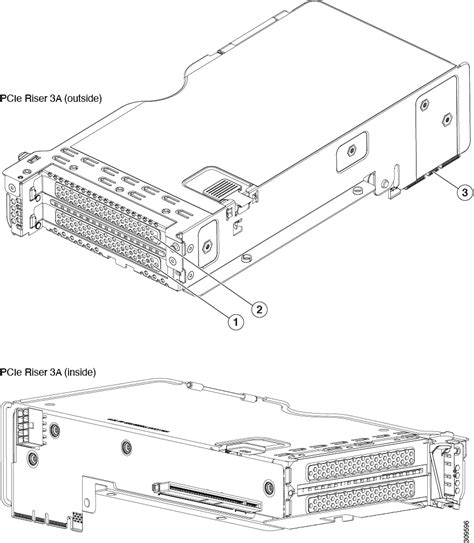 PCIe Riser 3A (outside)

3

2

1

PCIe Riser 3A (inside)

309596