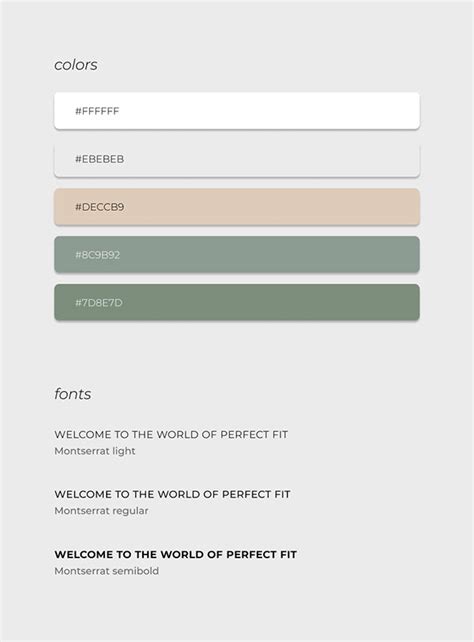 colors

#FFFFFF

#EBEBEB

#DECCB9

#8C9B92

#7D8E7D

fonts

WELCOME TO THE WORLD OF PERFECT FIT
Montserrat light

WELCOME TO THE WORLD OF PERFECT FIT
Montserrat regular

WELCOME TO THE WORLD OF PERFECT FIT
Montserrat semibold