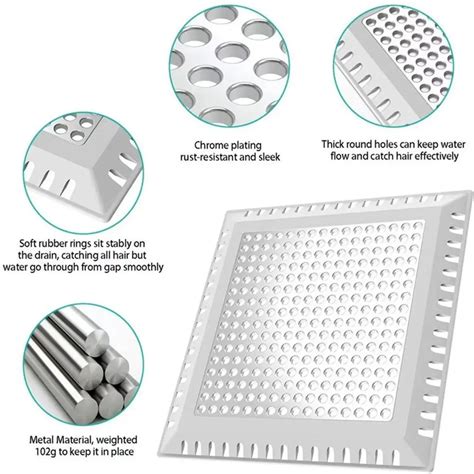 Chrome plating
rust-resistant and sleek

Thick round holes can keep water
flow and catch hair effectively

Soft rubber rings sit stably on
the drain, catching all hair but
water go through from gap smoothly

Metal Material, weighted
102g to keep it in place